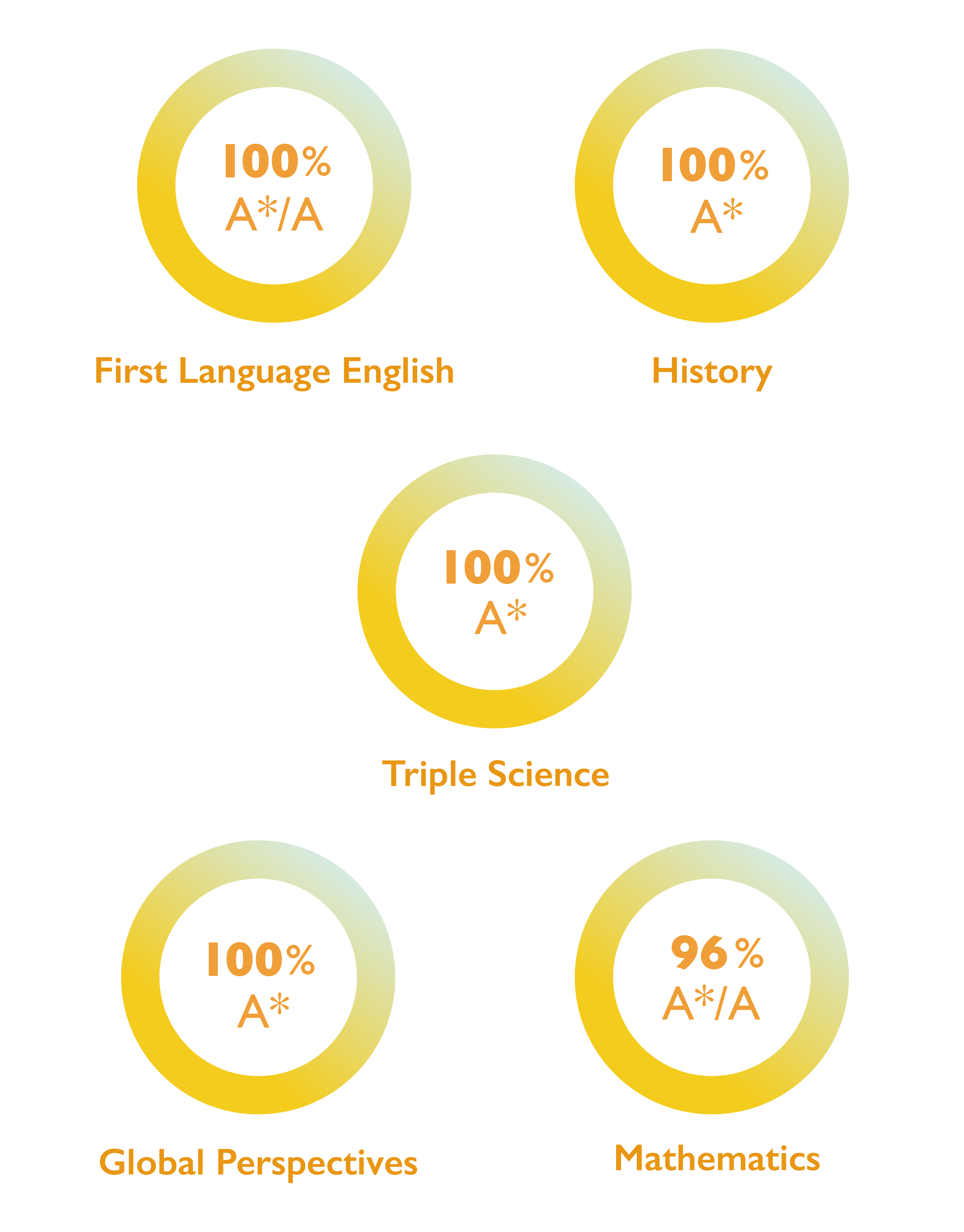 100%
A*/A

First Language English

100%
A*

History

100%
A*

Triple Science

100%
A*

Global Perspectives

96%
A*/A

Mathematics